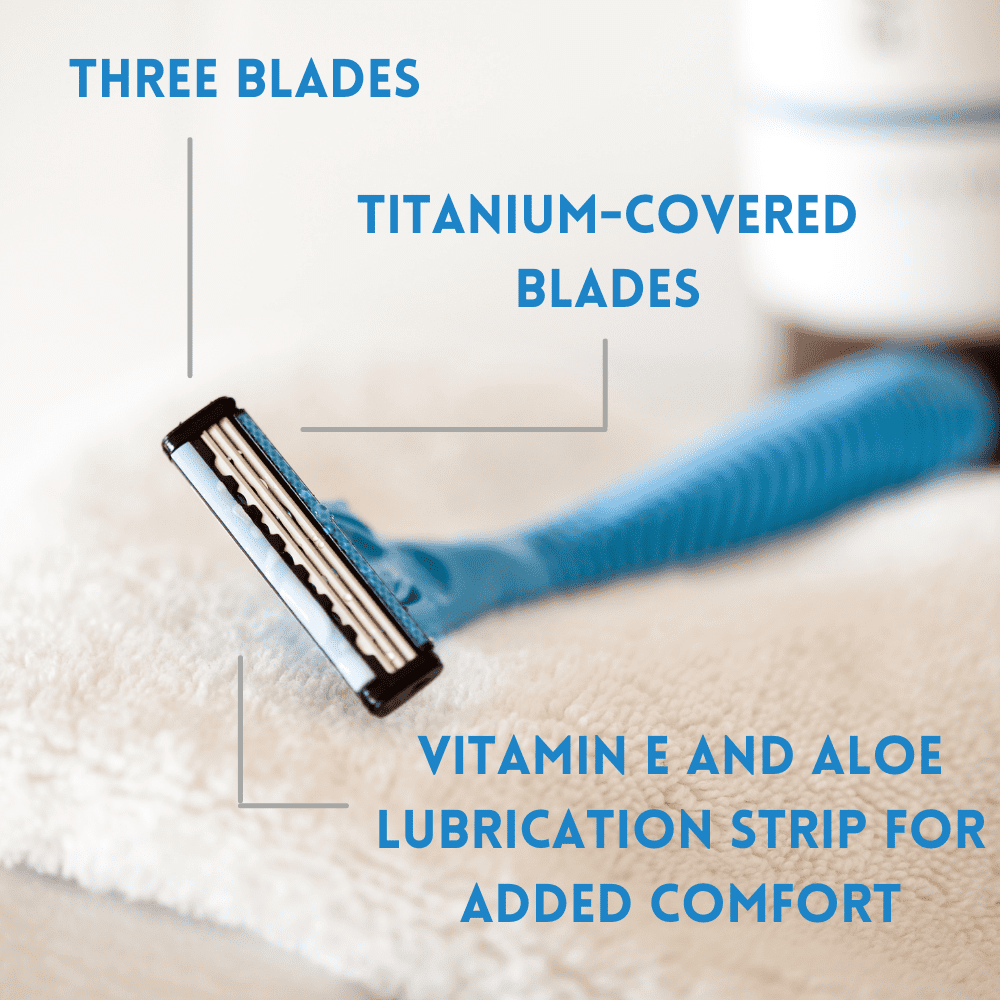 THREE BLADES

TITANIUM-COVERED BLADES

VITAMIN E AND ALOE LUBRICATION STRIP FOR ADDED COMFORT