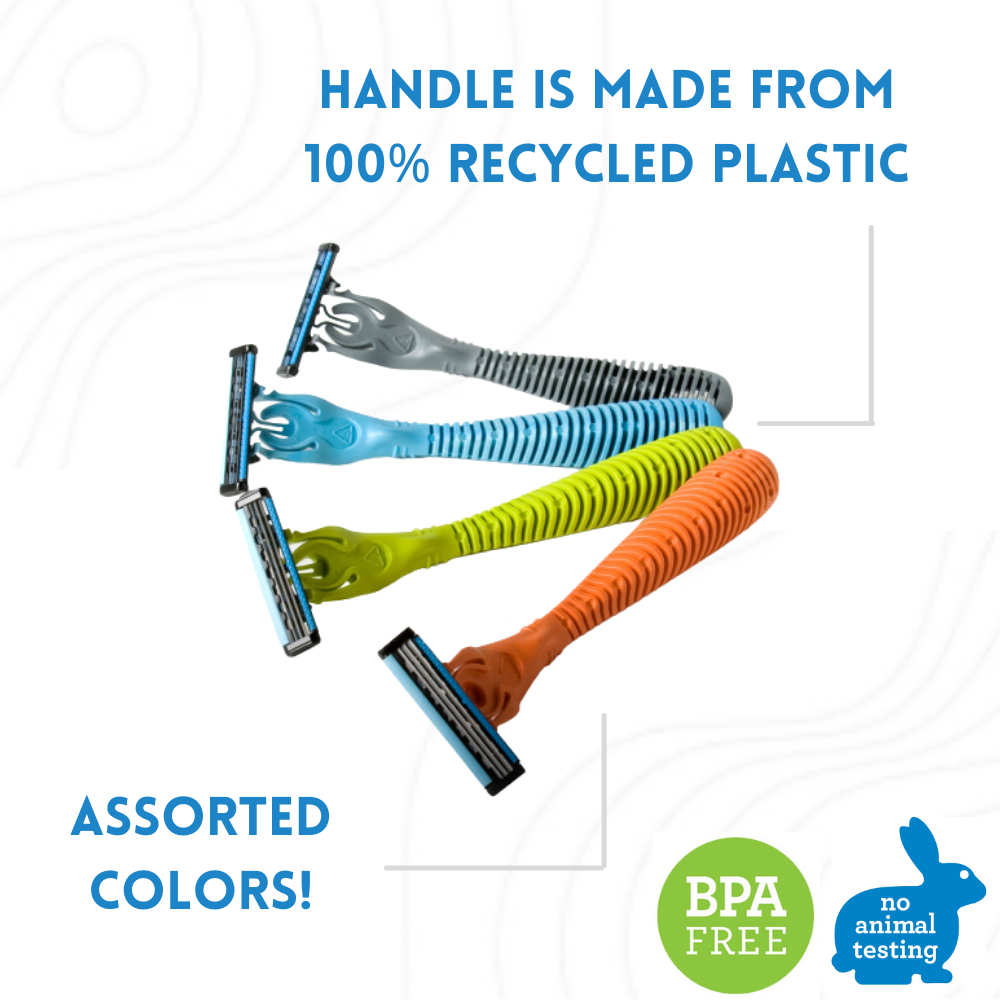 HANDLE IS MADE FROM 100% RECYCLED PLASTIC

ASSORTED COLORS!

BPA FREE

no animal testing