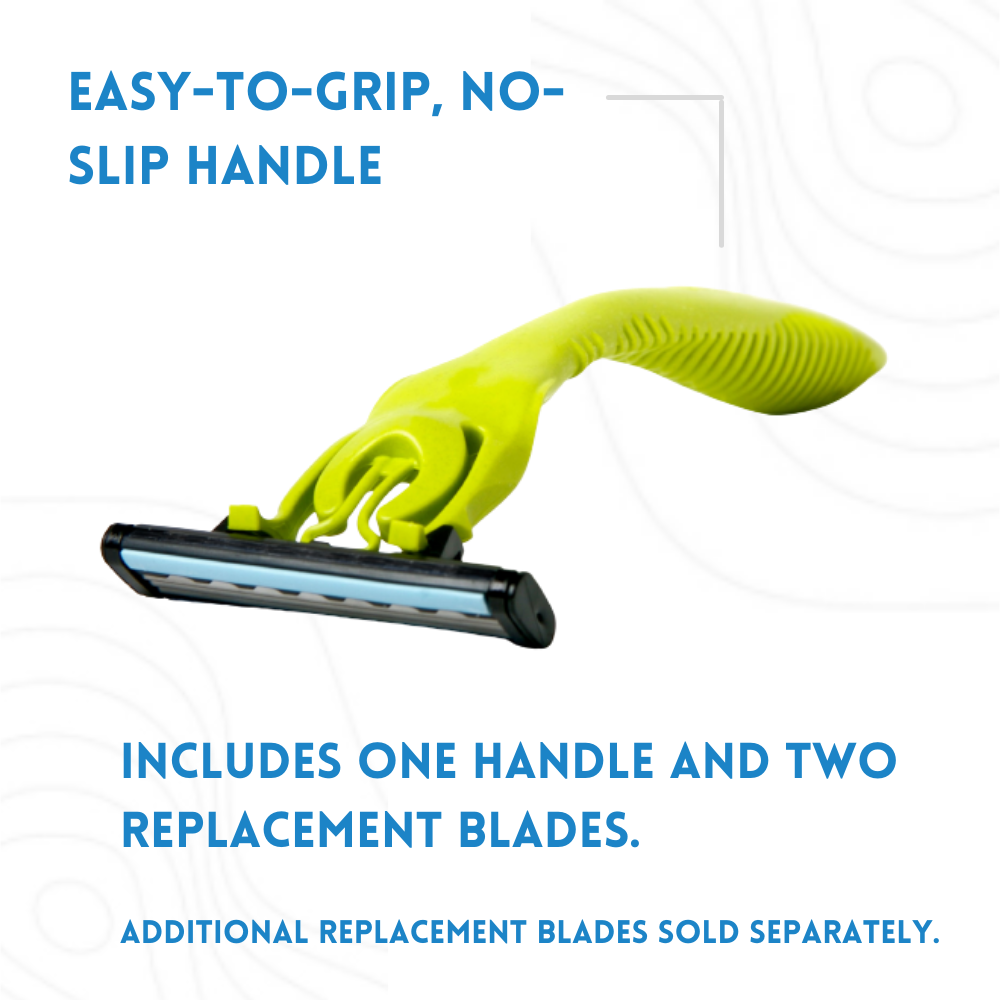 EASY-TO-GRIP, NO-SLIP HANDLE

INCLUDES ONE HANDLE AND TWO REPLACEMENT BLADES.

ADDITIONAL REPLACEMENT BLADES SOLD SEPARATELY.