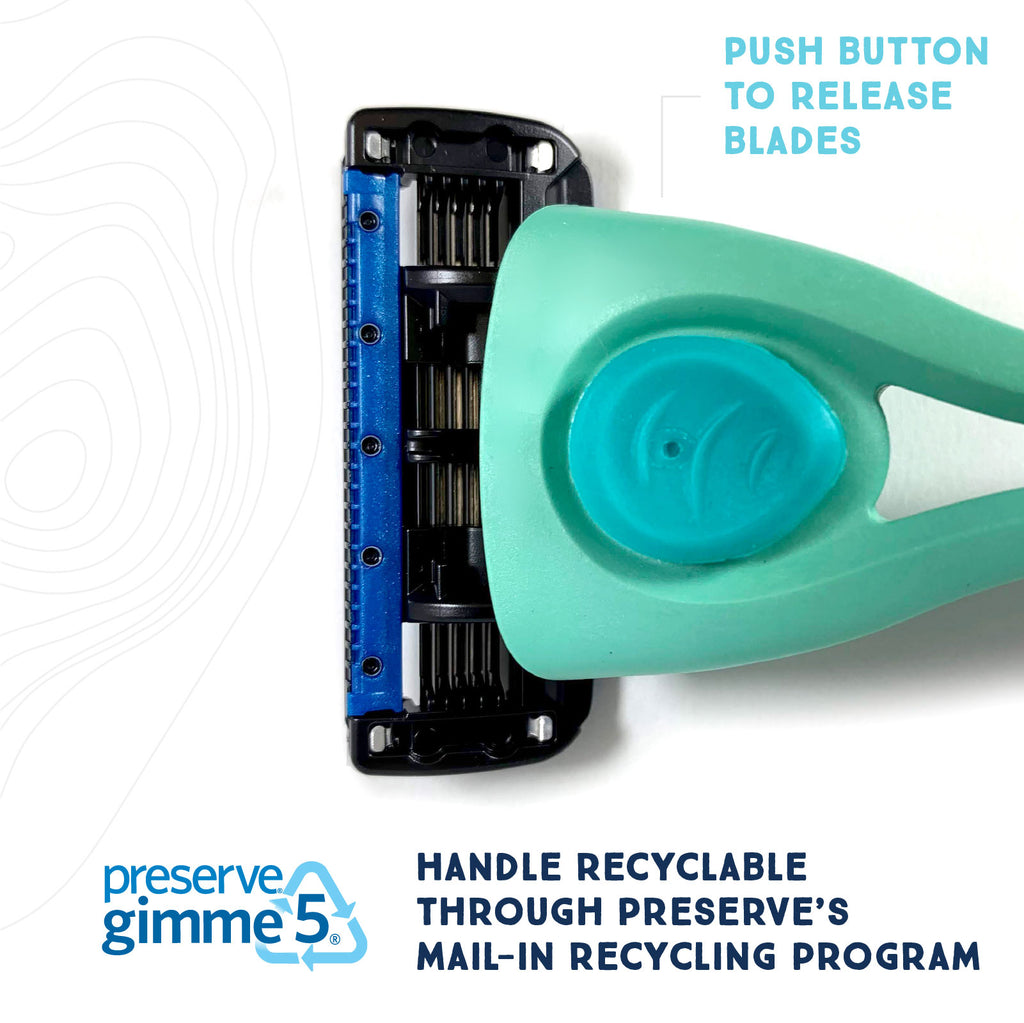 PUSH BUTTON TO RELEASE BLADES

preserve® gimme 5®

HANDLE RECYCLABLE THROUGH PRESERVE'S MAIL-IN RECYCLING PROGRAM