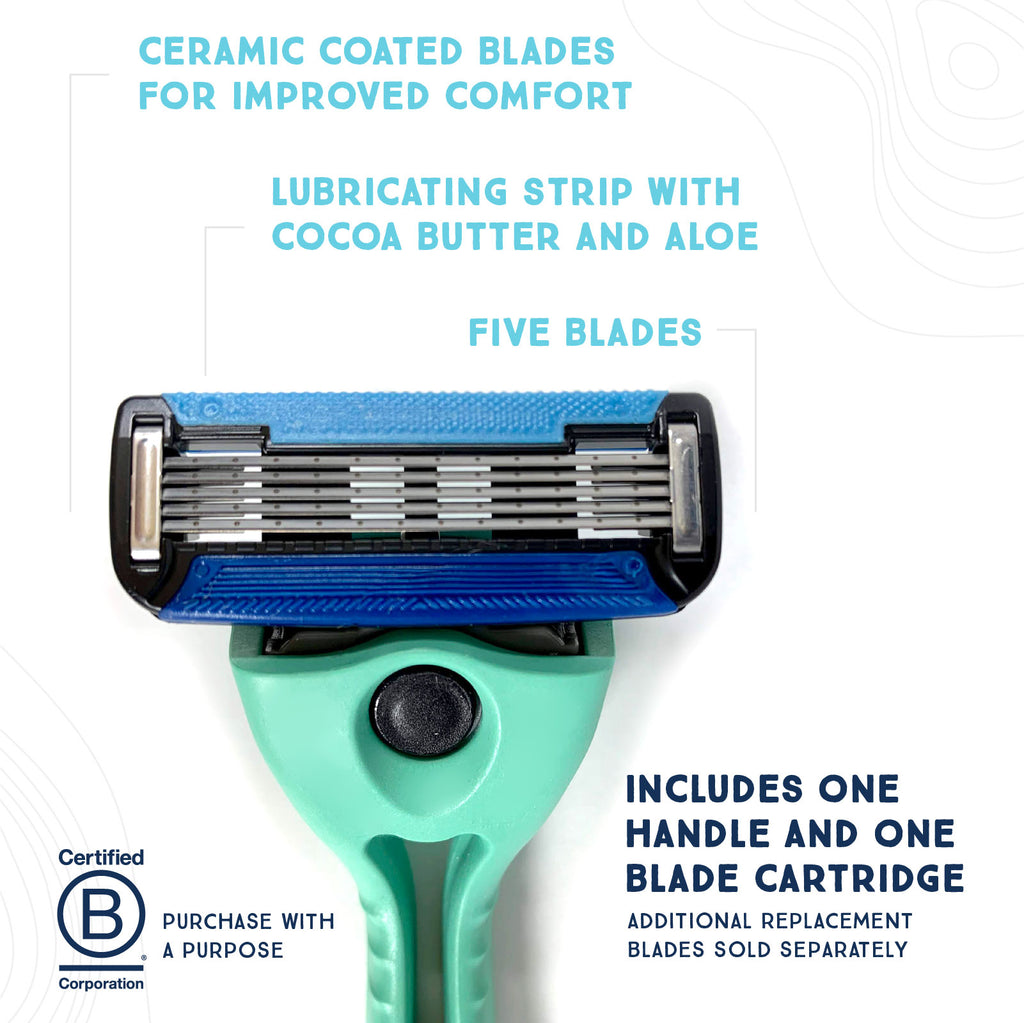 CERAMIC COATED BLADES FOR IMPROVED COMFORT

LUBRICATING STRIP WITH COCOA BUTTER AND ALOE

FIVE BLADES

INCLUDES ONE HANDLE AND ONE BLADE CARTRIDGE

ADDITIONAL REPLACEMENT BLADES SOLD SEPARATELY

Certified
B
Corporation

PURCHASE WITH A PURPOSE