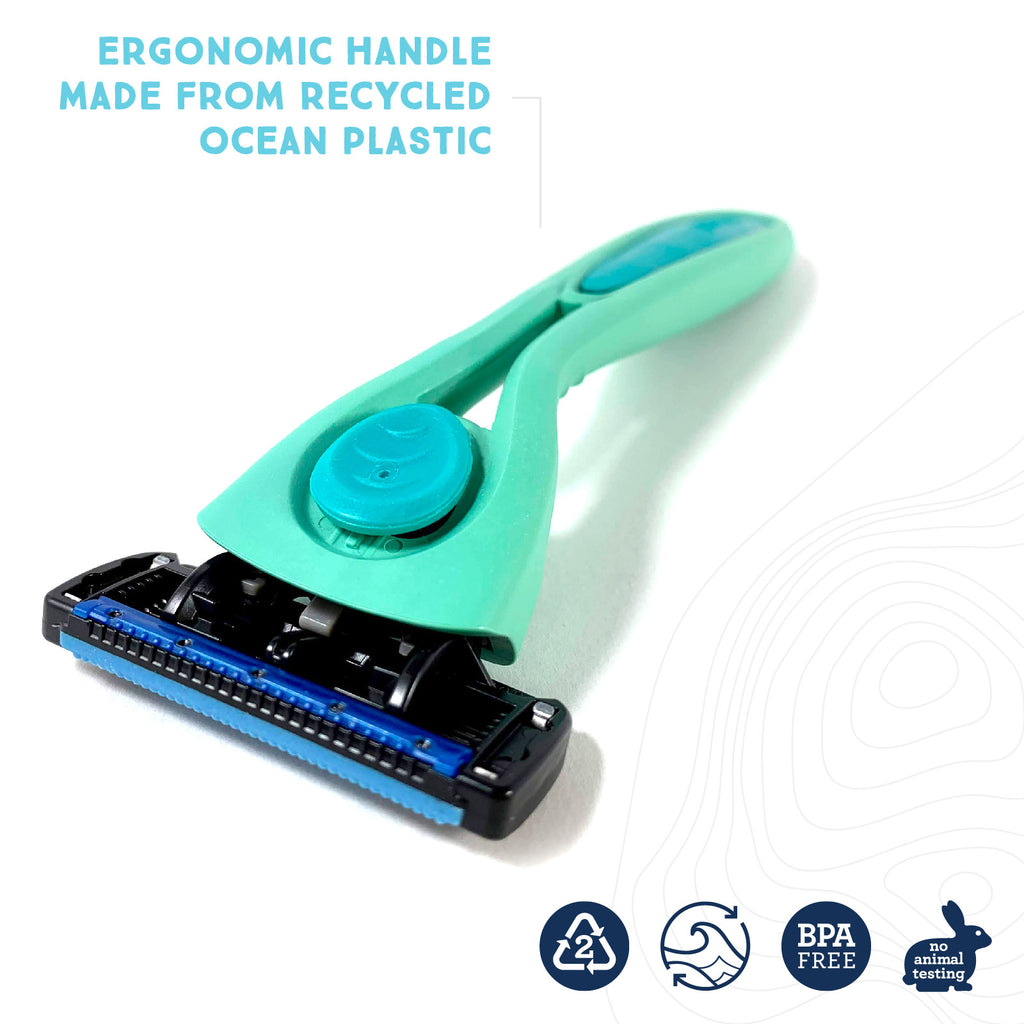 ERGONOMIC HANDLE MADE FROM RECYCLED OCEAN PLASTIC

2

BPA FREE

no animal testing